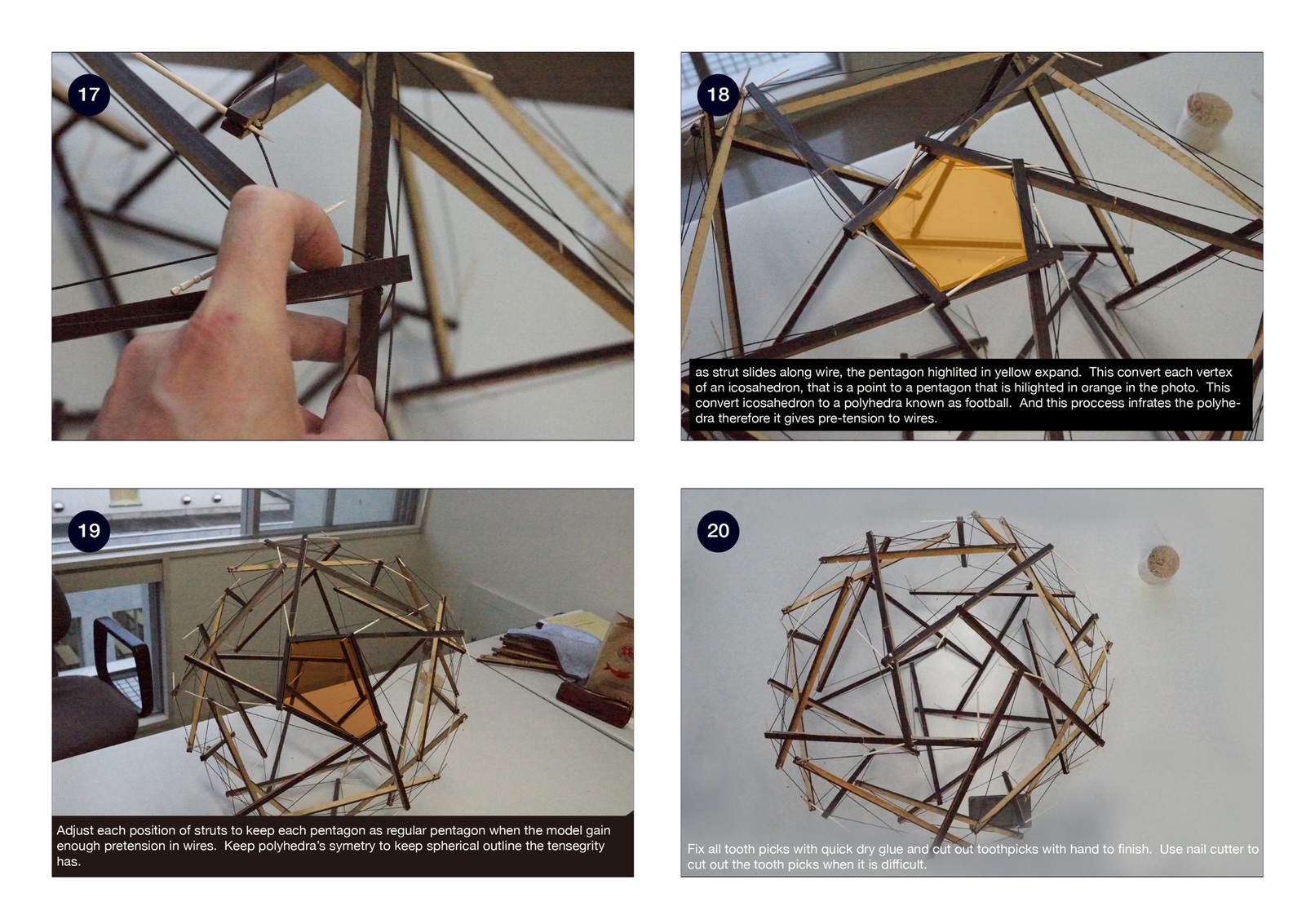 17

18

as strut slides along wire, the pentagon highlited in yellow expand. This convert each vertex of an icosahedron, that is a point to a pentagon that is hilighted in orange in the photo. This convert icosahedron to a polyhedra known as football. And this proccess infrates the polyhedra therefore it gives pre-tension to wires.

19

Adjust each position of struts to keep each pentagon as regular pentagon when the model gain enough pretension in wires. Keep polyhedra's symetry to keep spherical outline the tensegrity has.

20

Fix all tooth picks with quick dry glue and cut out toothpicks with hand to finish. Use nail cutter to cut out the tooth picks when it is difficult.